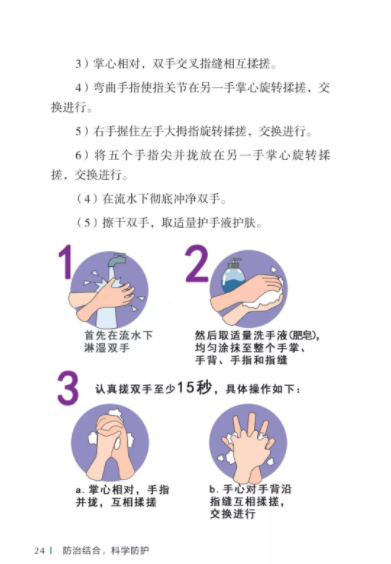 3）掌心相对，双手交叉指缝相互揉搓。

4）弯曲手指使指关节在另一手掌心旋转揉搓，交换进行。

5）右手握住左手大拇指旋转揉搓，交换进行。

6）将五个手指尖并拢放在另一手掌心旋转揉搓，交换进行。

（4）在流水下彻底冲净双手。

（5）擦干双手，取适量护手液护肤。

1

首先在流水下淋湿双手

2

然后取适量洗手液(肥皂)，均匀涂抹至整个手掌、手背、手指和指缝

3

认真搓双手至少15秒，具体操作如下：

a. 掌心相对，手指并拢，互相揉搓

b. 手心对手背沿指缝互相揉搓，交换进行

24 | 防治结合，科学防护