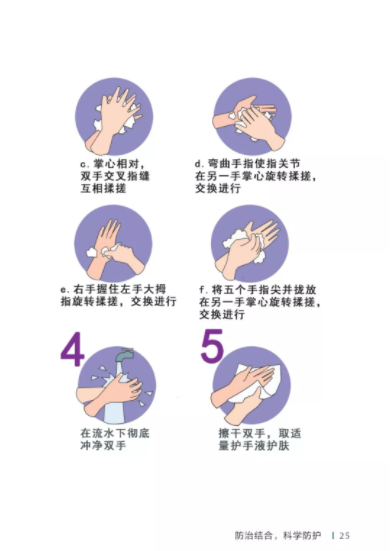 c. 掌心相对，双手交叉指缝互相揉搓

d. 弯曲手指使指关节在另一手掌心旋转揉搓，交换进行

e. 右手握住左手大拇指旋转揉搓，交换进行

f. 将五个手指尖并拢放在另一手掌心旋转揉搓，交换进行

4

在流水下彻底冲净双手

5

擦干双手，取适量护手液护肤

防治结合，科学防护 | 25